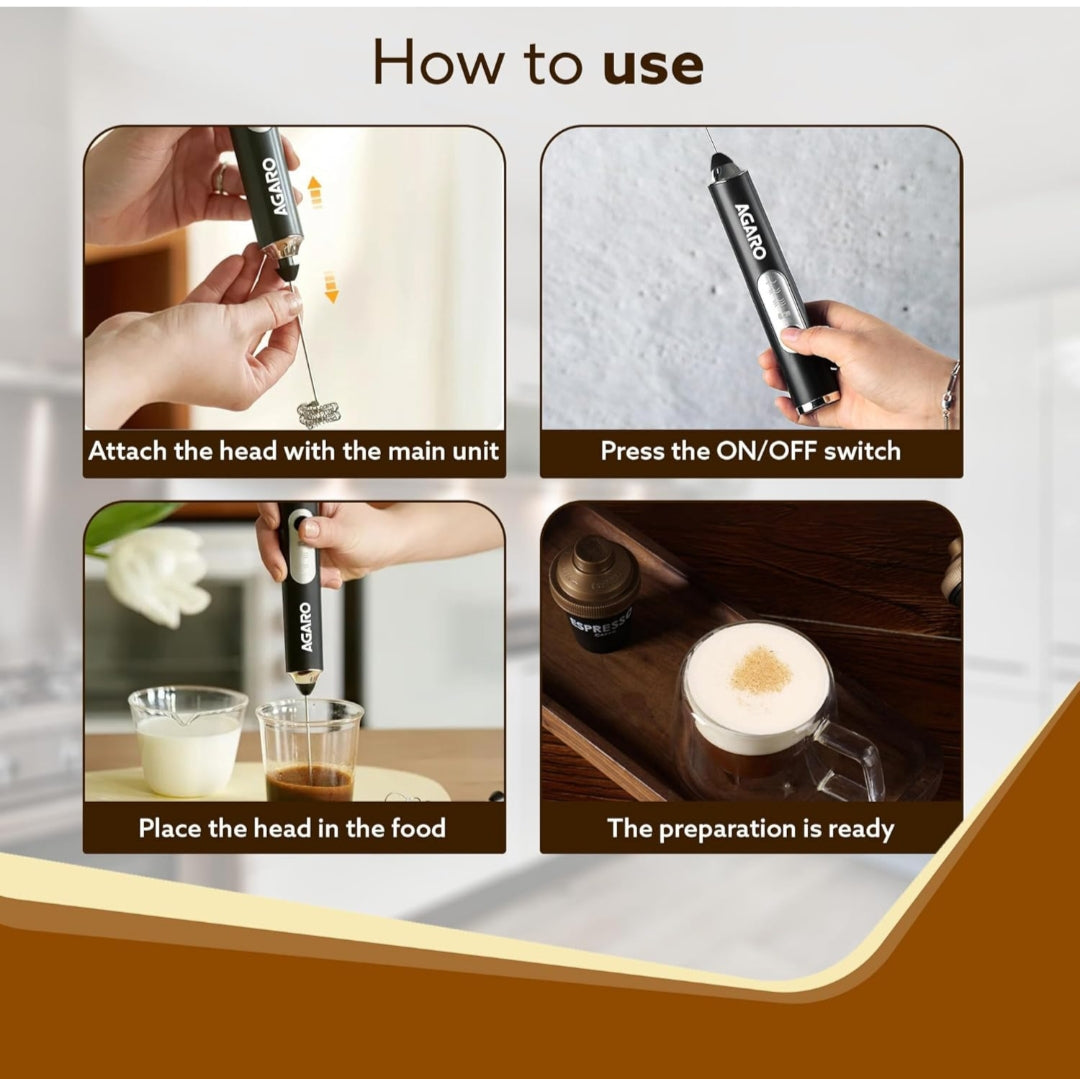 How to use

AGARO

Attach the head with the main unit

AGARO

Press the ON/OFF switch

AGARO

Place the head in the food

ESPRESSO

The preparation is ready